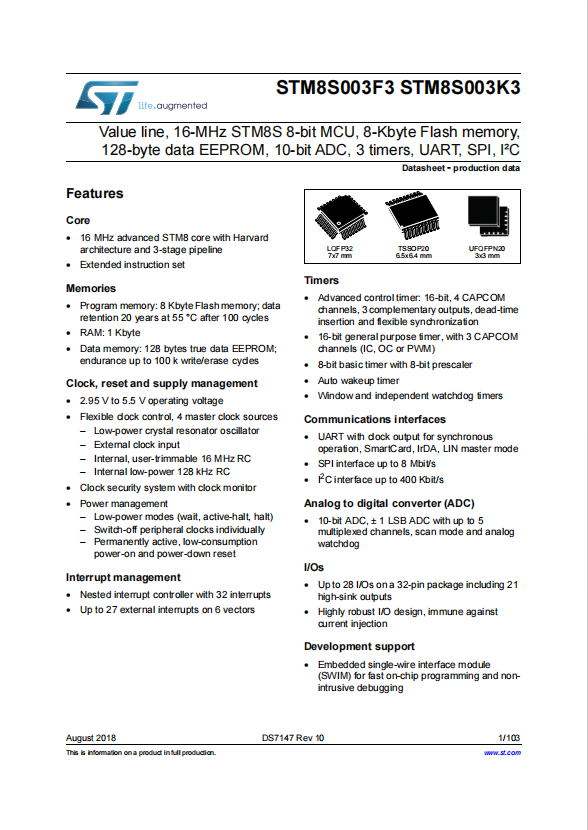 life.augmented

STM8S003F3 STM8S003K3

Value line, 16-MHz STM8S 8-bit MCU, 8-Kbyte Flash memory, 128-byte data EEPROM, 10-bit ADC, 3 timers, UART, SPI, I²C

Datasheet - production data

Features

Core

• 16 MHz advanced STM8 core with Harvard architecture and 3-stage pipeline
• Extended instruction set

Memories

• Program memory: 8 Kbyte Flash memory; data retention 20 years at 55 °C after 100 cycles
• RAM: 1 Kbyte
• Data memory: 128 bytes true data EEPROM; endurance up to 100 k write/erase cycles

Clock, reset and supply management

• 2.95 V to 5.5 V operating voltage
• Flexible clock control, 4 master clock sources
– Low-power crystal resonator oscillator
– External clock input
– Internal, user-trimmable 16 MHz RC
– Internal low-power 128 kHz RC
• Clock security system with clock monitor
• Power management
– Low-power modes (wait, active-halt, halt)
– Switch-off peripheral clocks individually
– Permanently active, low-consumption power-on and power-down reset

Interrupt management

• Nested interrupt controller with 32 interrupts
• Up to 27 external interrupts on 6 vectors

LQFP32 7x7 mm
TSSOP20 6.5x6.4 mm
UFQFPN20 3x3 mm

Timers

• Advanced control timer: 16-bit, 4 CAPCOM channels, 3 complementary outputs, dead-time insertion and flexible synchronization
• 16-bit general purpose timer, with 3 CAPCOM channels (IC, OC or PWM)
• 8-bit basic timer with 8-bit prescaler
• Auto wakeup timer
• Window and independent watchdog timers

Communications interfaces

• UART with clock output for synchronous operation, SmartCard, IrDA, LIN master mode
• SPI interface up to 8 Mbit/s
• I²C interface up to 400 Kbit/s

Analog to digital converter (ADC)

• 10-bit ADC, ± 1 LSB ADC with up to 5 multiplexed channels, scan mode and analog watchdog

I/Os

• Up to 28 I/Os on a 32-pin package including 21 high-sink outputs
• Highly robust I/O design, immune against current injection

Development support

• Embedded single-wire interface module (SWIM) for fast on-chip programming and non-intrusive debugging

August 2018    DS7147 Rev 10    1/103

This is information on a product in full production.    www.st.com